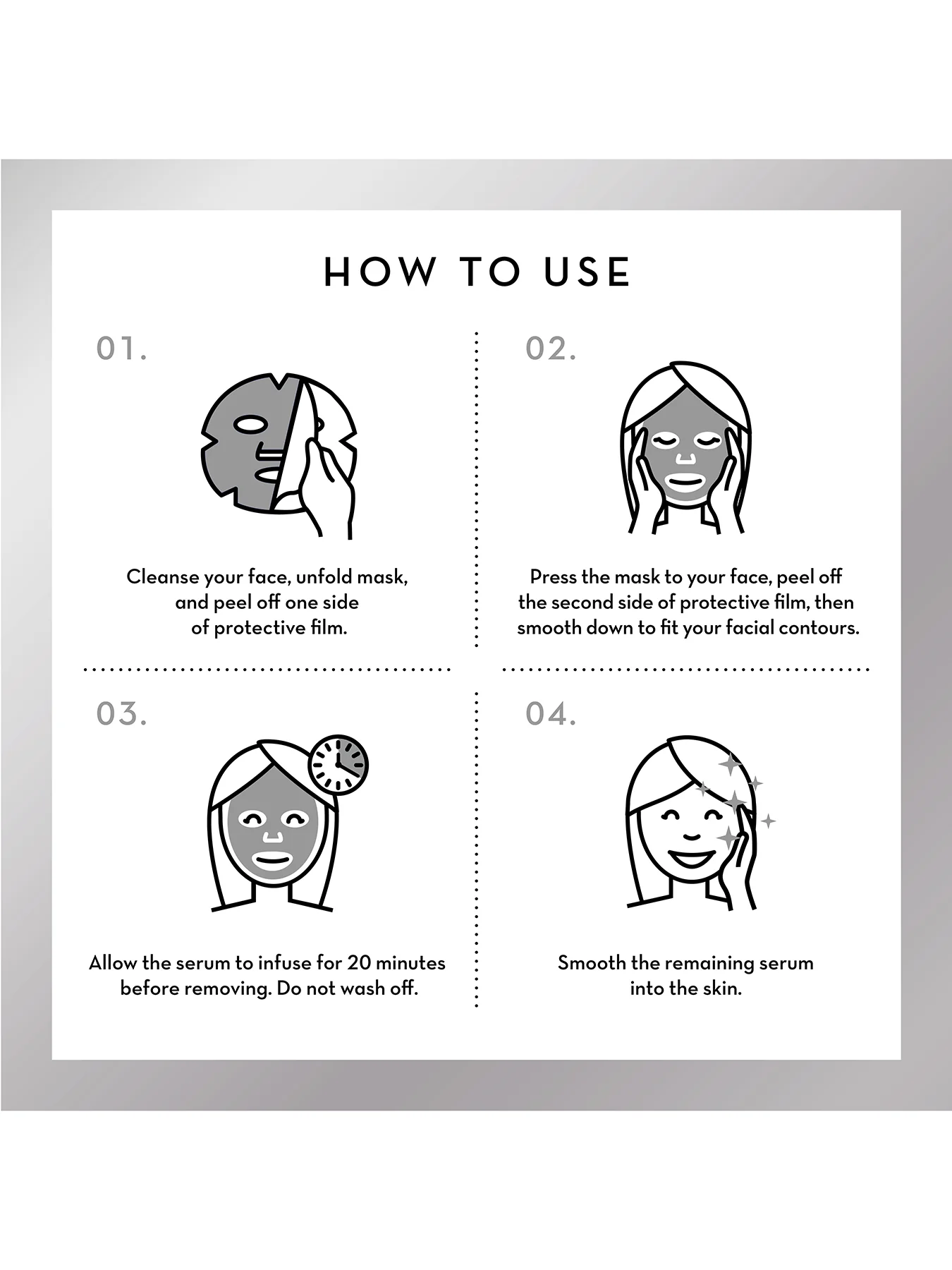 HOW TO USE

01.

Cleanse your face, unfold mask, and peel off one side of protective film.

02.

Press the mask to your face, peel off the second side of protective film, then smooth down to fit your facial contours.

03.

Allow the serum to infuse for 20 minutes before removing. Do not wash off.

04.

Smooth the remaining serum into the skin.